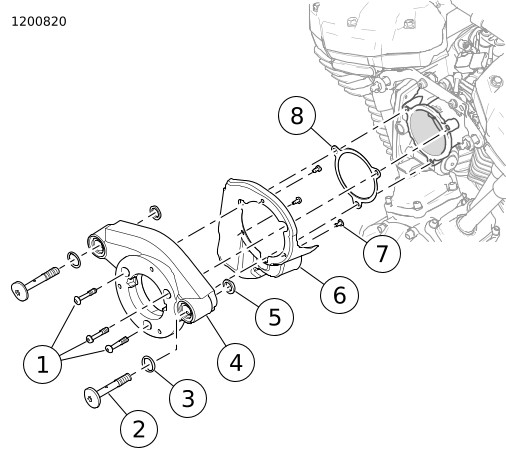 1200820

8

7

6

5

4

3

2

1