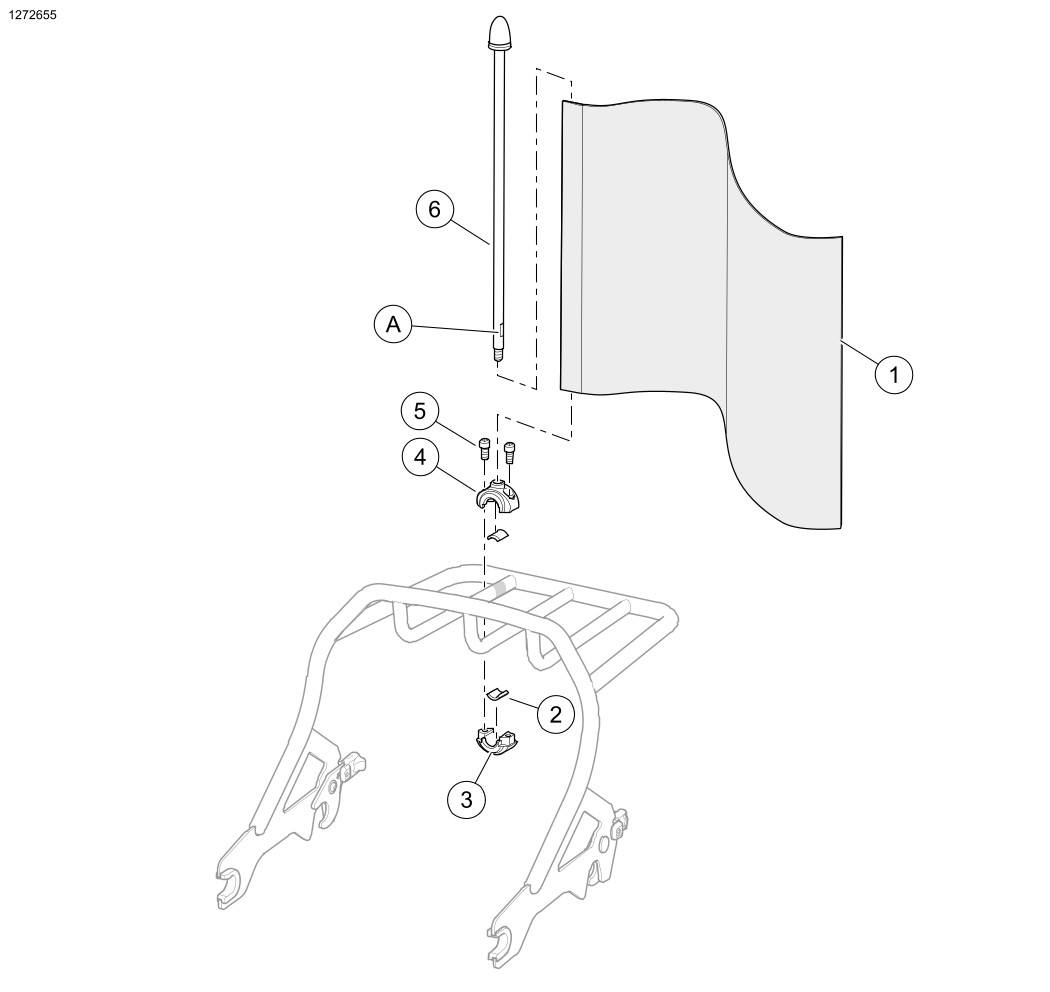 1272655

6

A

1

5

4

2

3