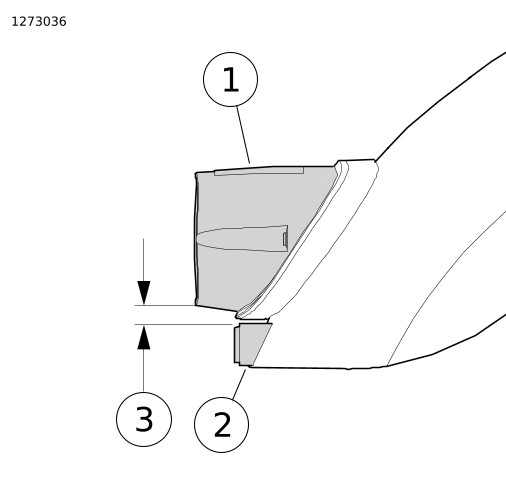 1273036

1

3

2