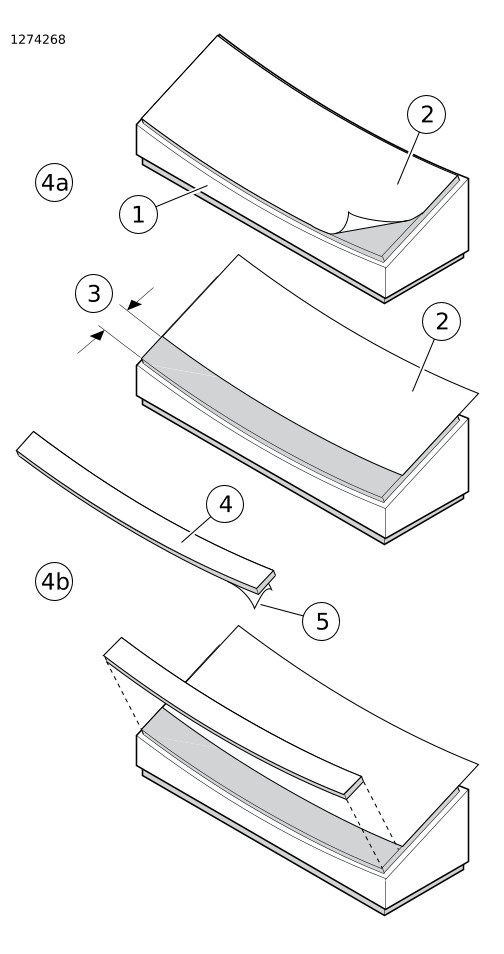 1274268

4a

1

2

3

2

4

4b

5