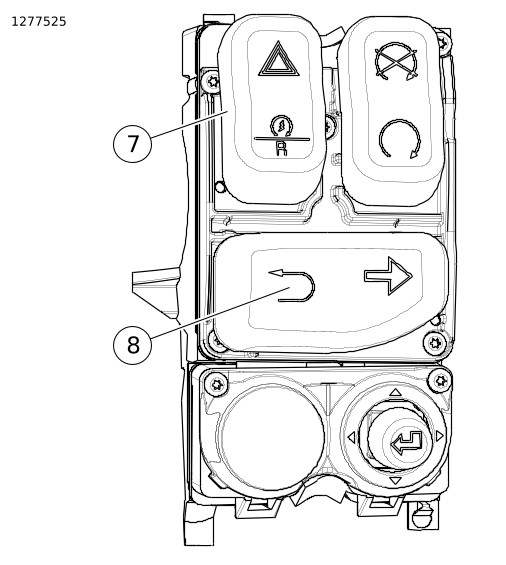 1277525

7

R

8