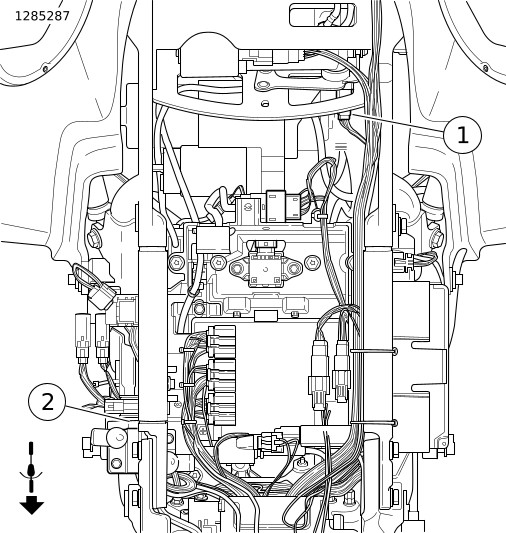 1285287

1

2