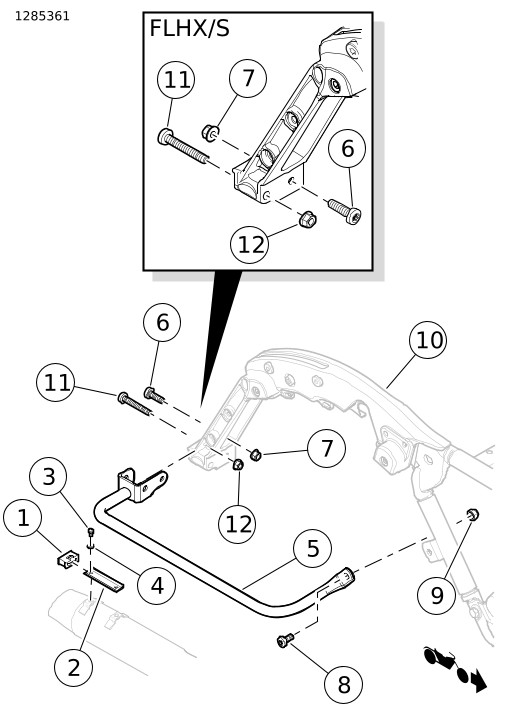 1285361

FLHX/S

11
7
6
12

6
11
10
7
12
3
1
4
5
9
2
8