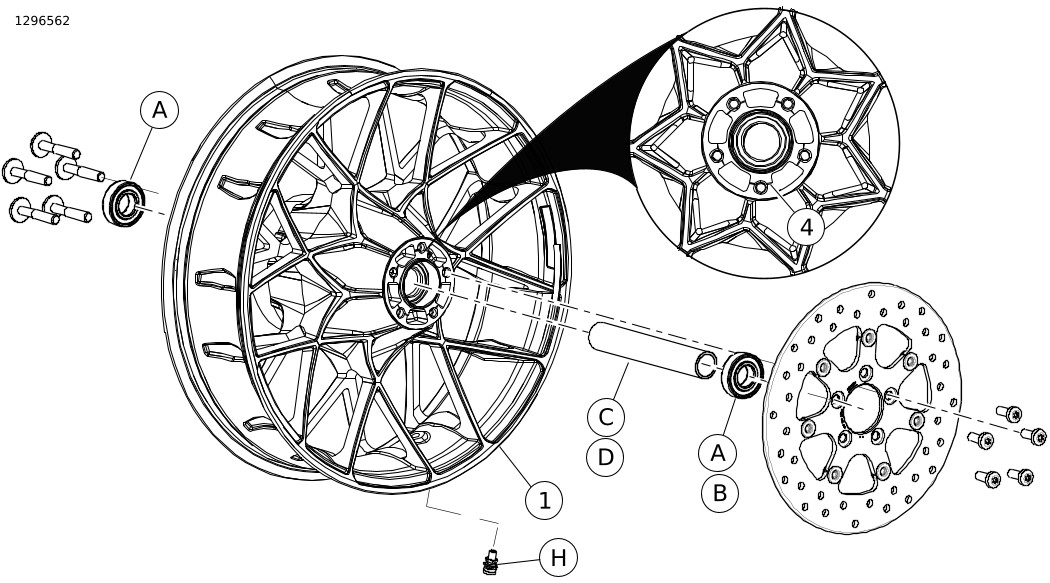 1296562

A

4

C

D

A

B

1

H