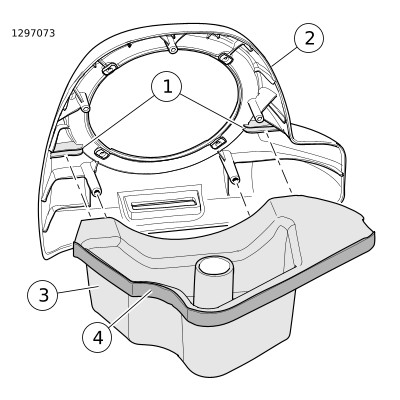 1297073

2

1

3

4