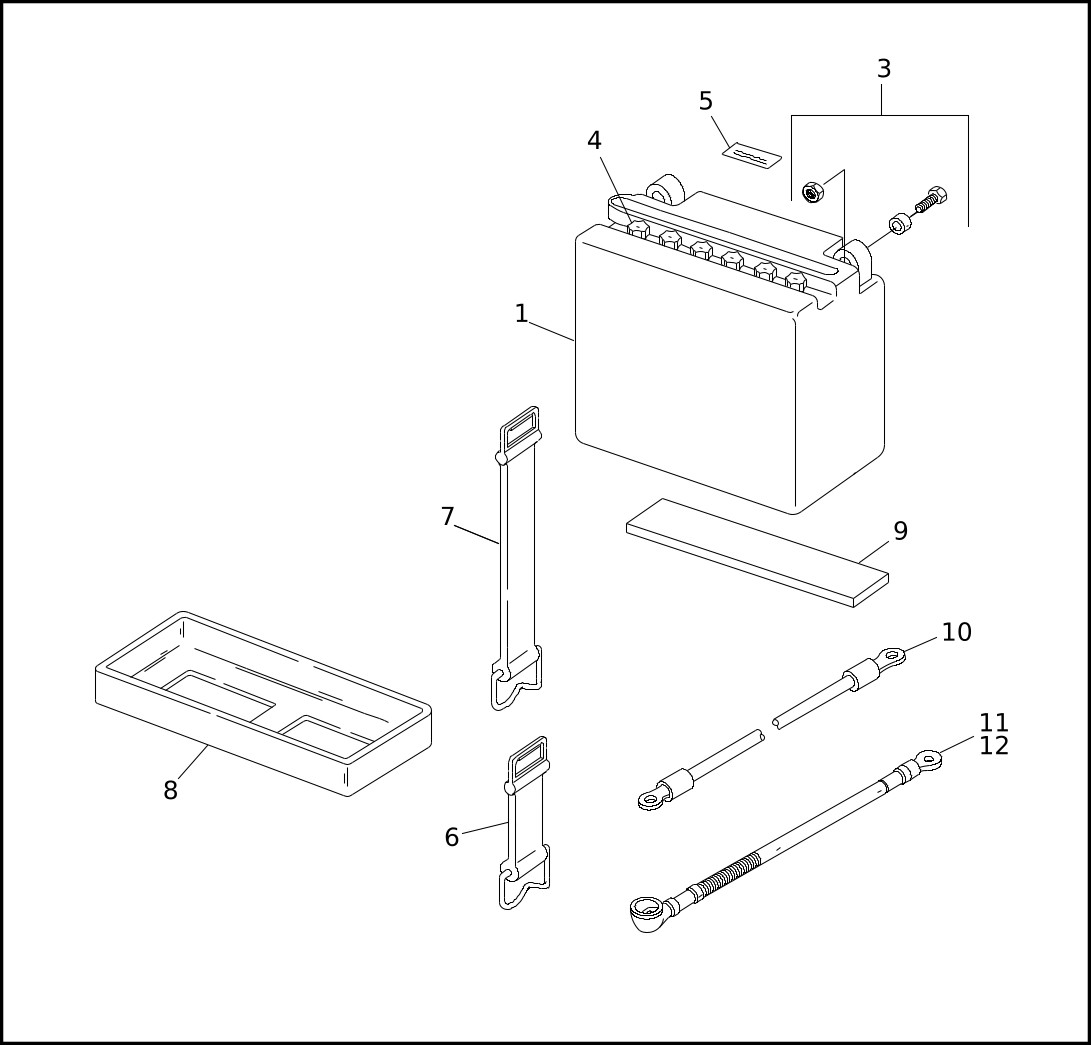 3
5
4
1
7
9
10
11
12
8
6