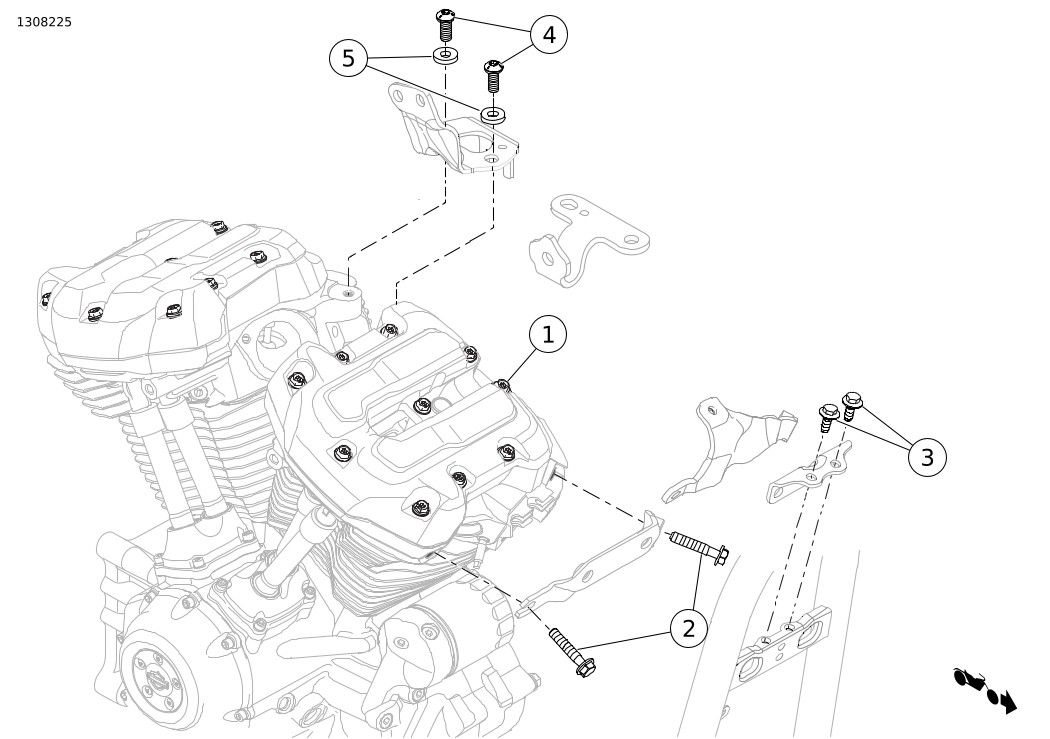 1308225

4

5

1

3

2