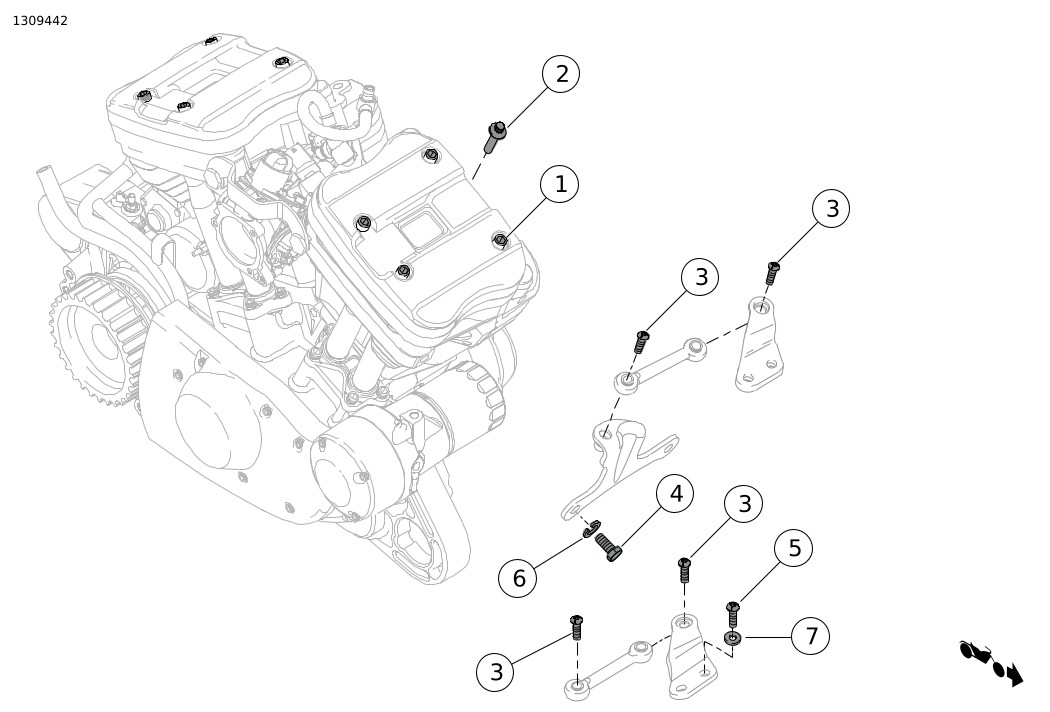 1309442

2
1
3
3
4
3
5
6
7
3