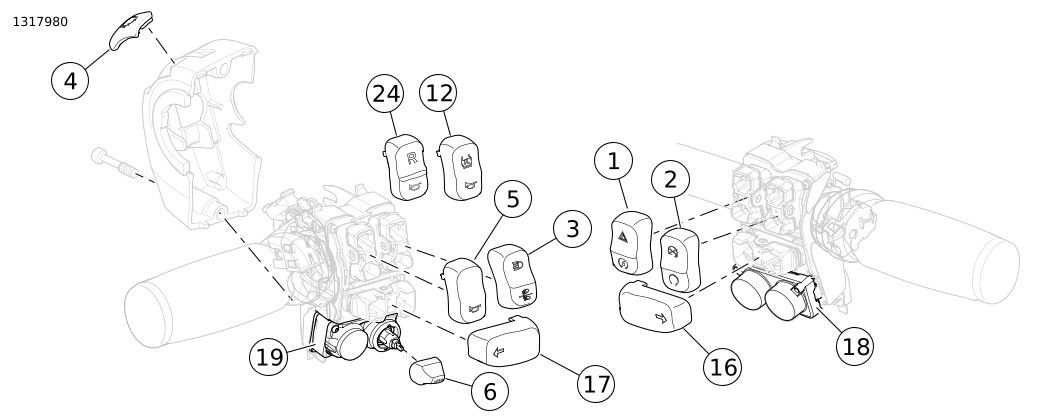 1317980

4

24

12

5

3

1

2

19

6

17

16

18