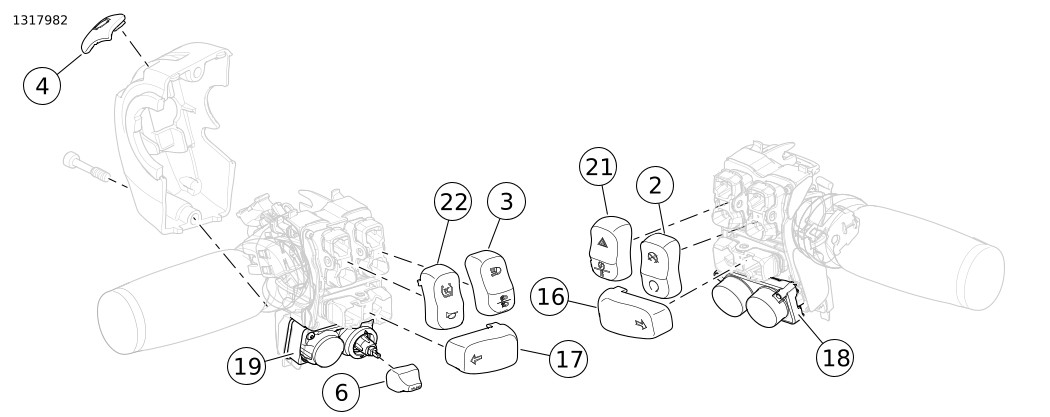 1317982

4

22

3

21

2

16

19

6

17

18