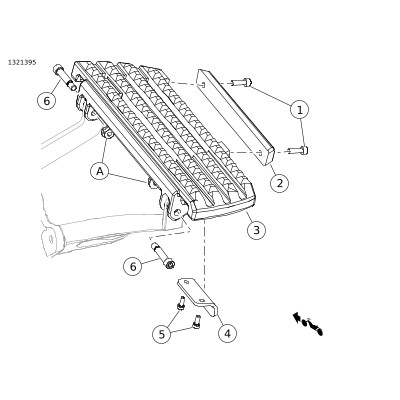 1321395

6

1

A

2

3

6

5

4