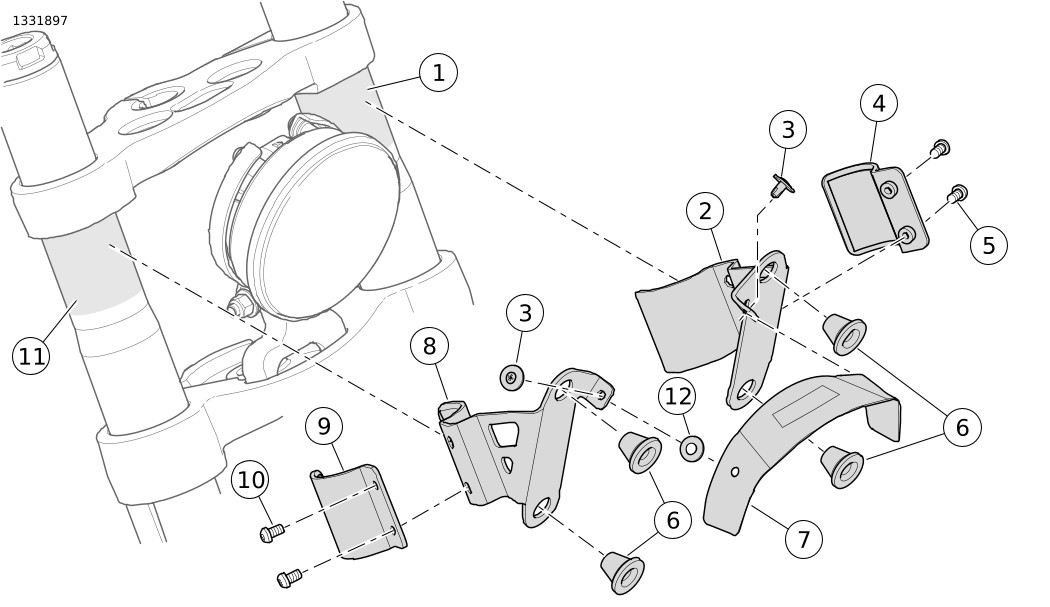 1331897

1
3
4
2
5
3
8
11
12
6
9
10
6
7