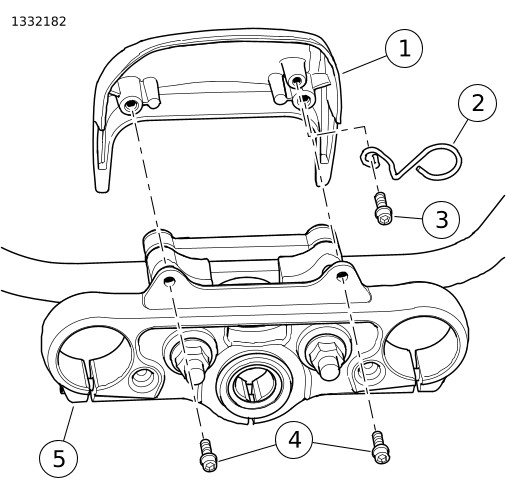 1332182

1
2
3
4
5