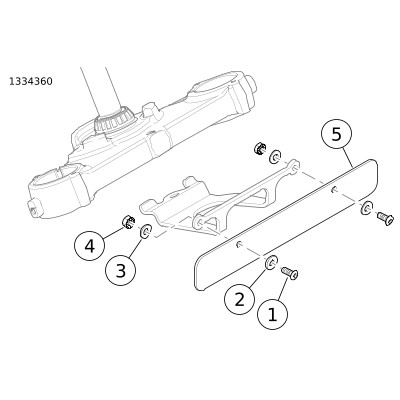 1334360

5

4

3

2

1