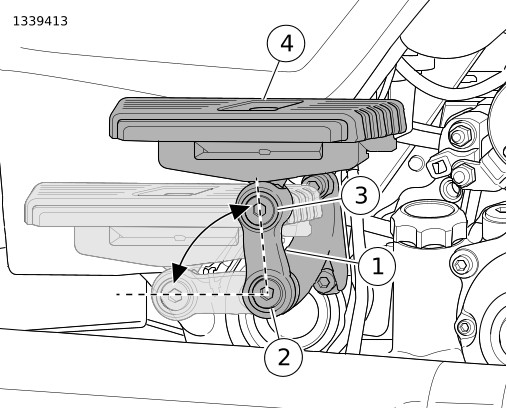 1339413

4

3

1

2