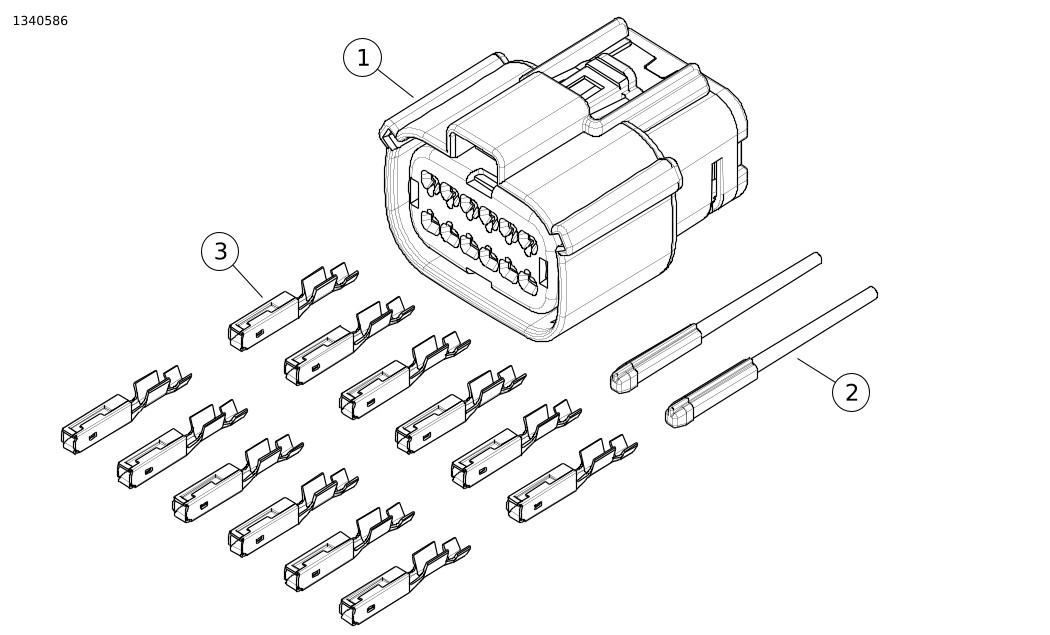 1340586

1

3

2