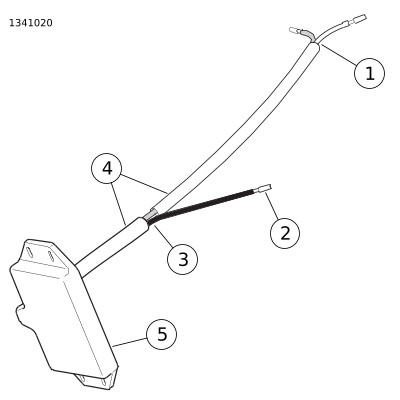 1341020

1

4

2

3

5