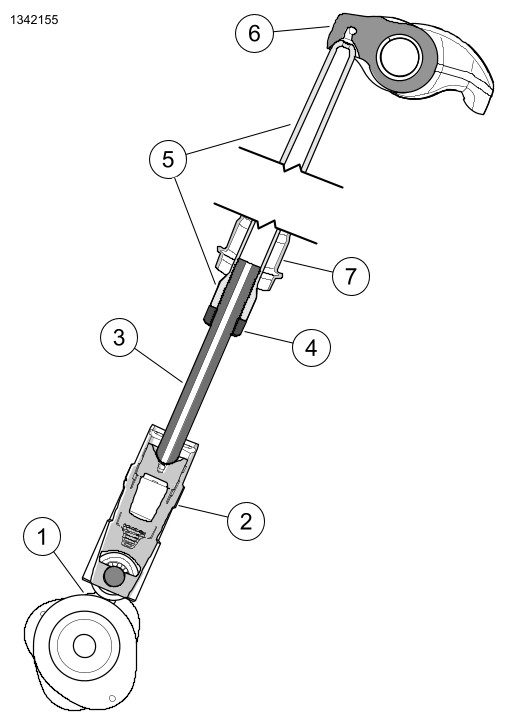 1342155

6

5

7

3

4

2

1