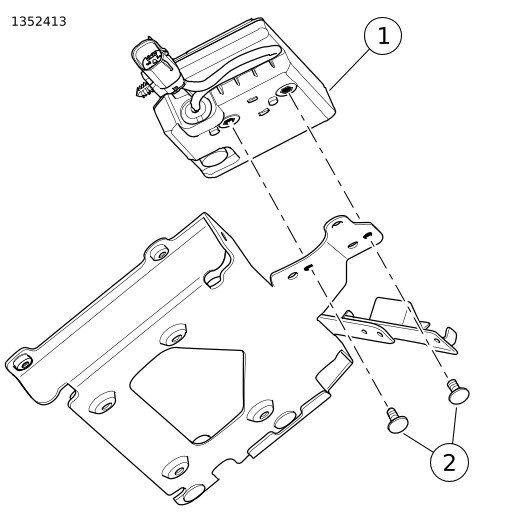 1352413

1

2