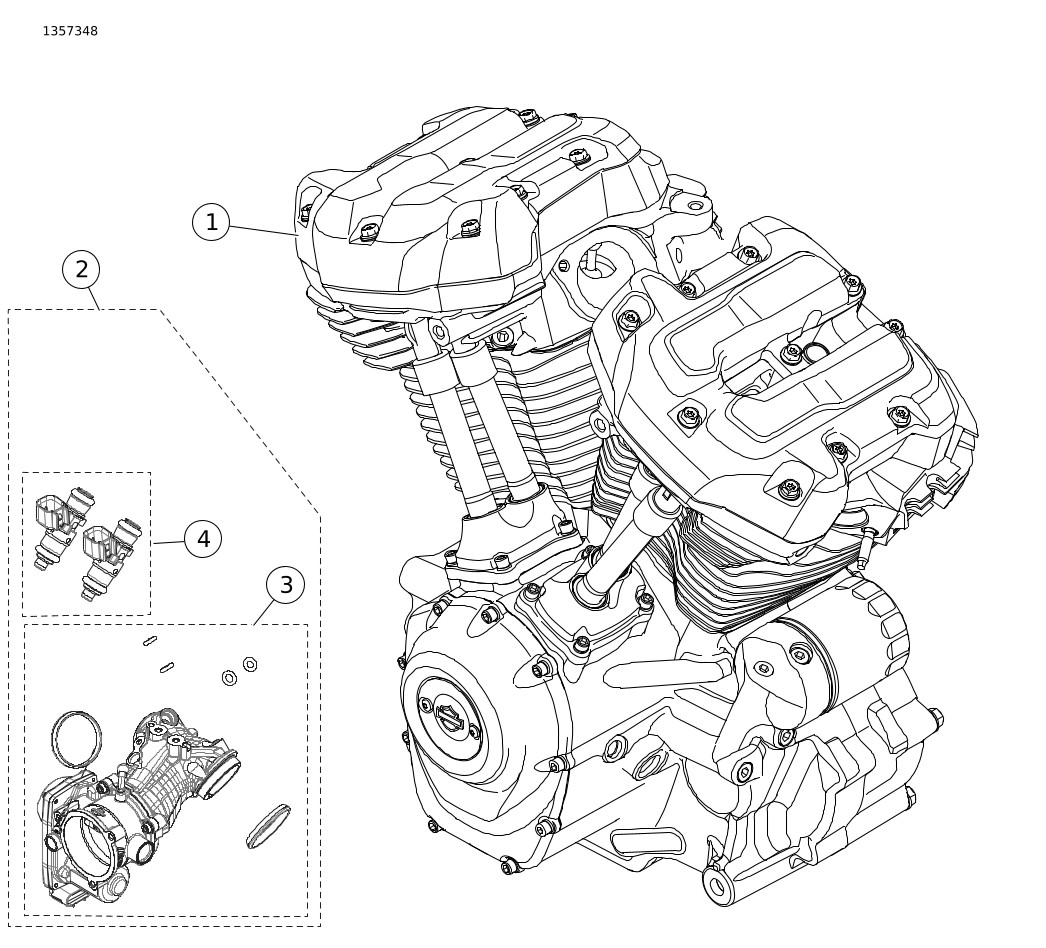 1357348

1

2

4

3