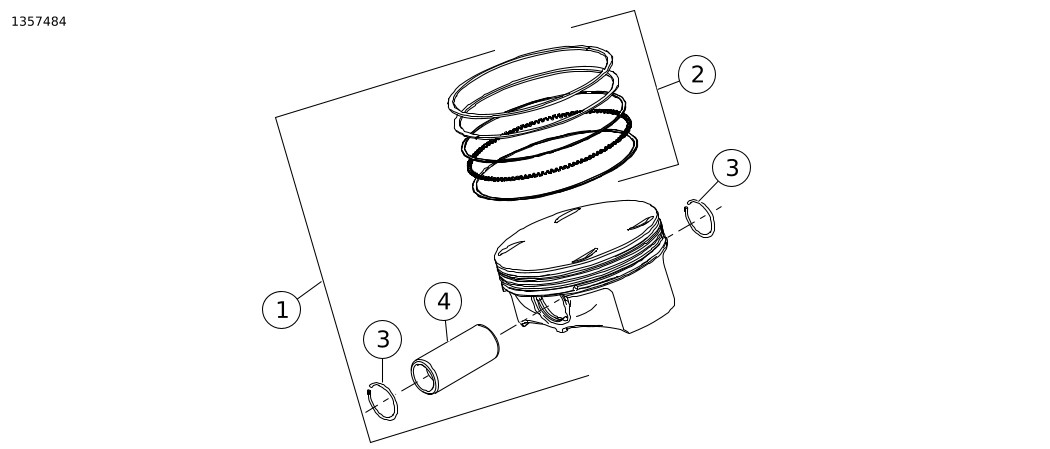 1357484

2

3

1

4

3