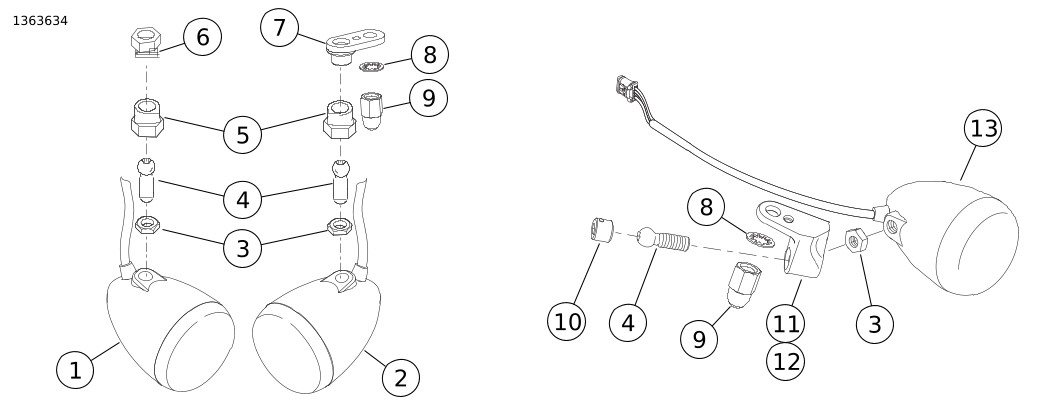 1363634

6
7
8
9
5
4
3
1
2

13
8
10
4
9
11
12
3