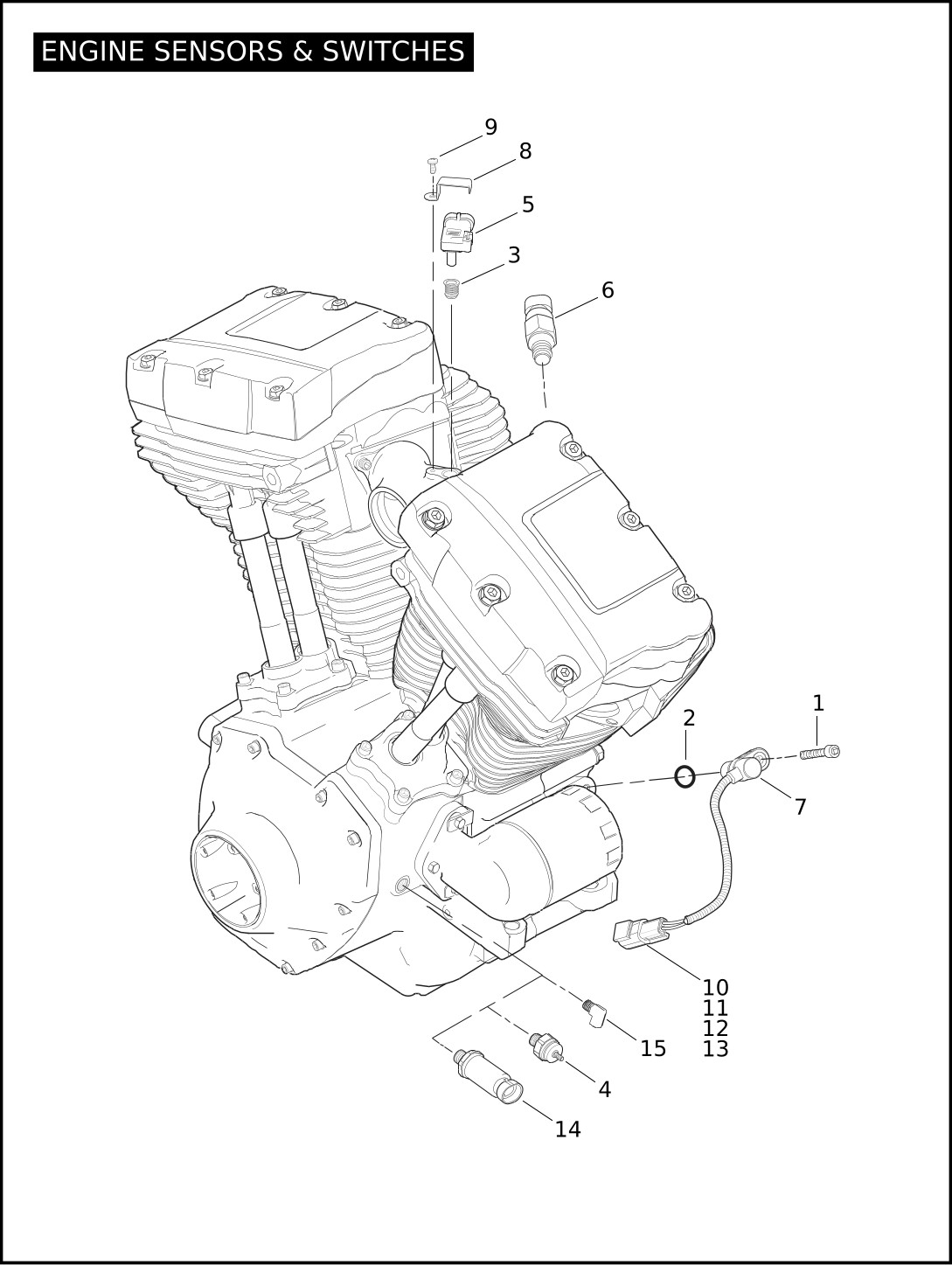 ENGINE SENSORS & SWITCHES

9
8
5
3
6
1
2
7
10
11
12
13
15
4
14