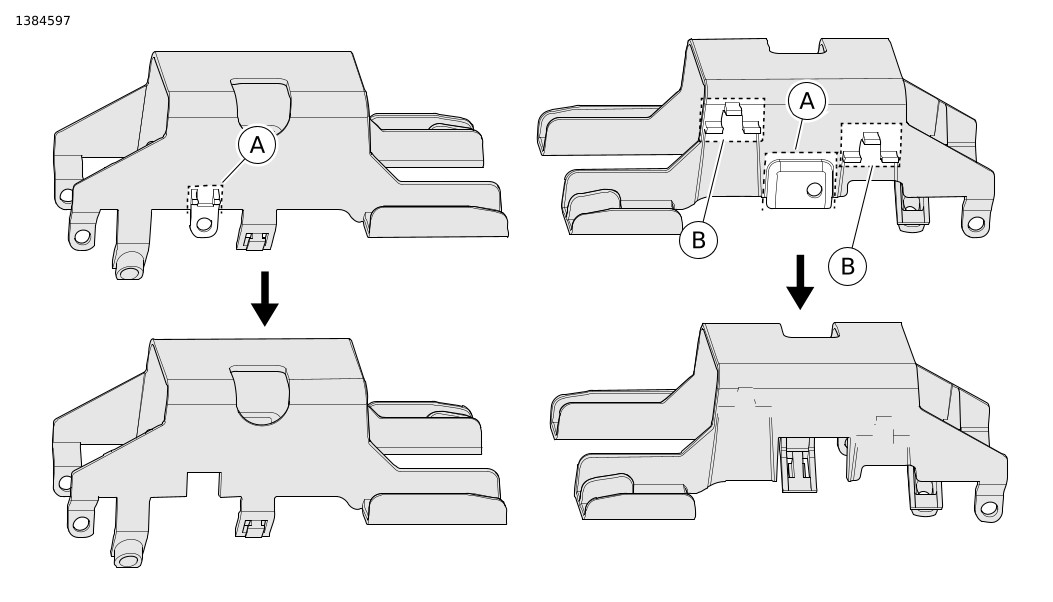 1384597

A

A

B

B