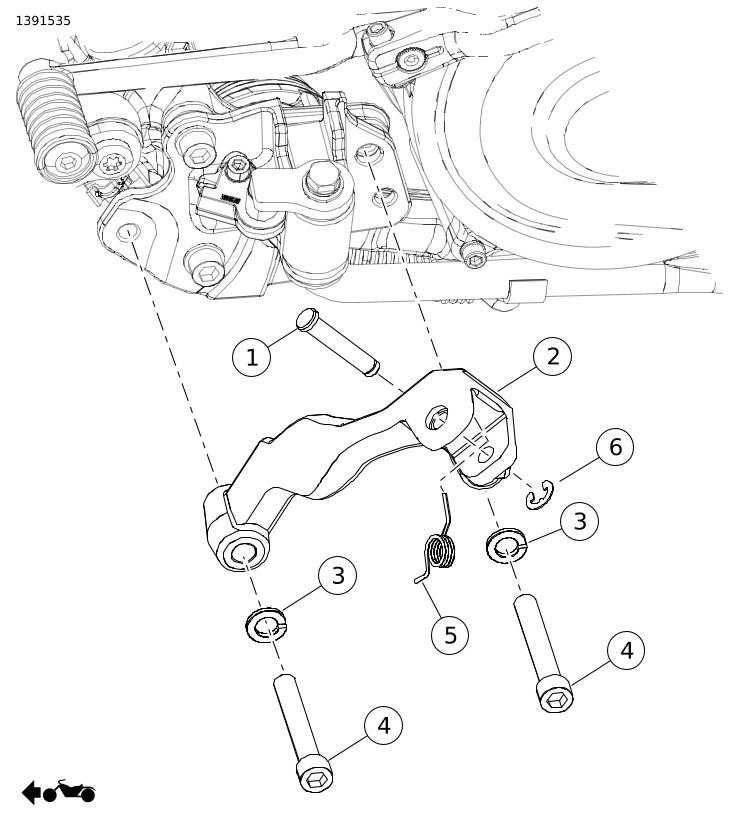 1391535

1
2
6
3
3
5
4
4