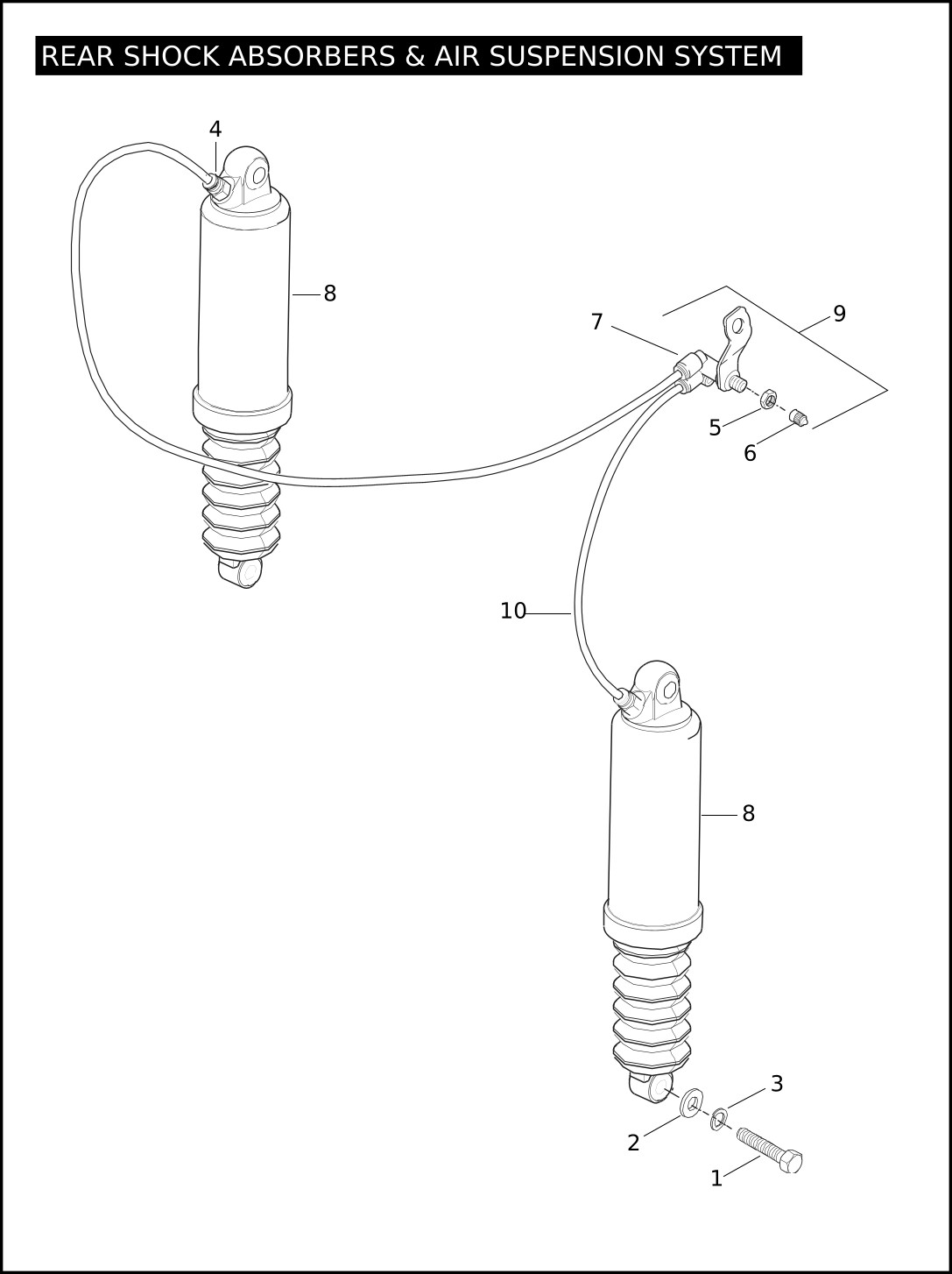 REAR SHOCK ABSORBERS & AIR SUSPENSION SYSTEM

4
8
7
9
5
6
10
8
3
2
1