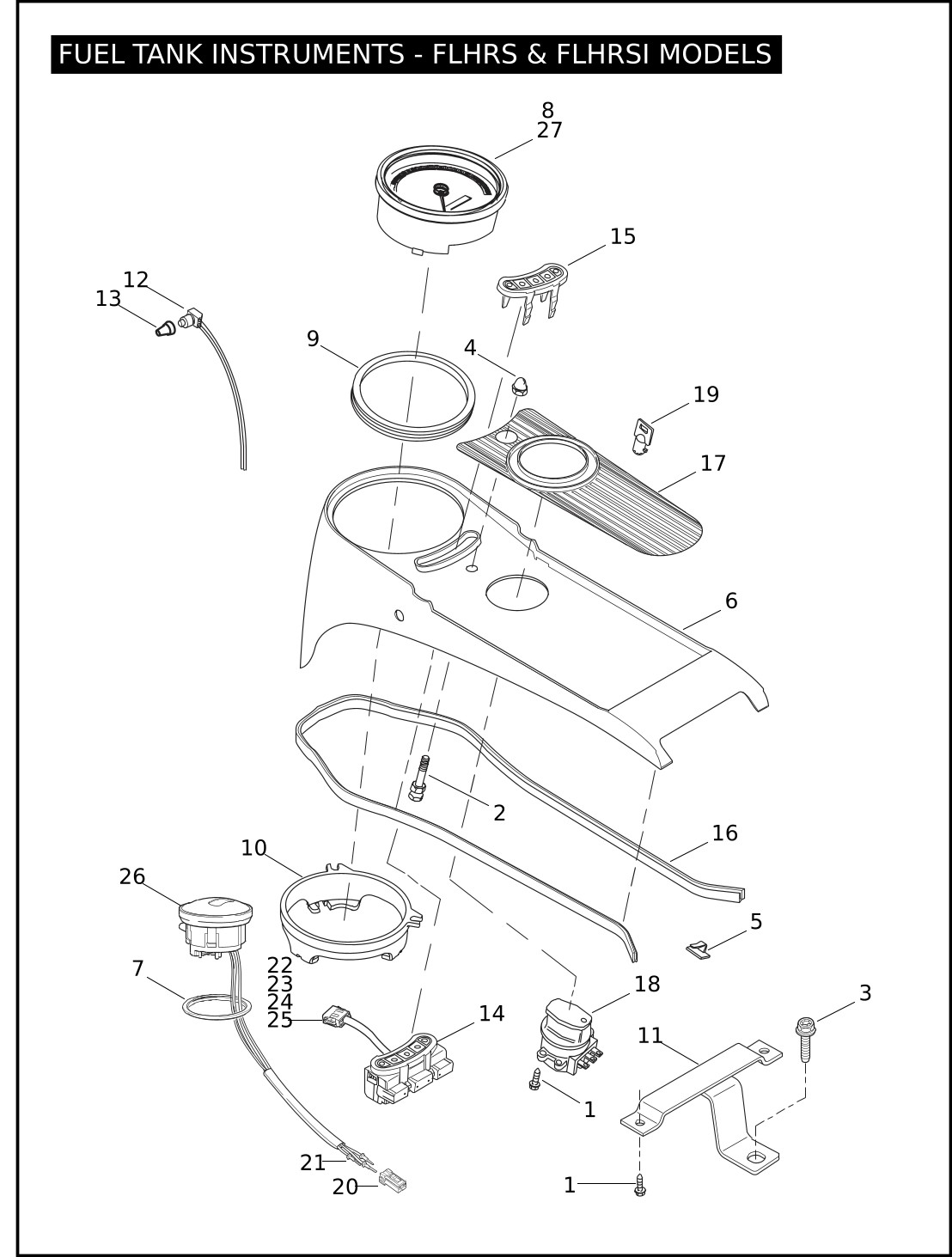 FUEL TANK INSTRUMENTS - FLHRS & FLHRSI MODELS

8
27
15
12
13
9
4
19
17
6
2
16
10
26
5
7
22
23
24
25
14
18
3
11
1
21
20
1