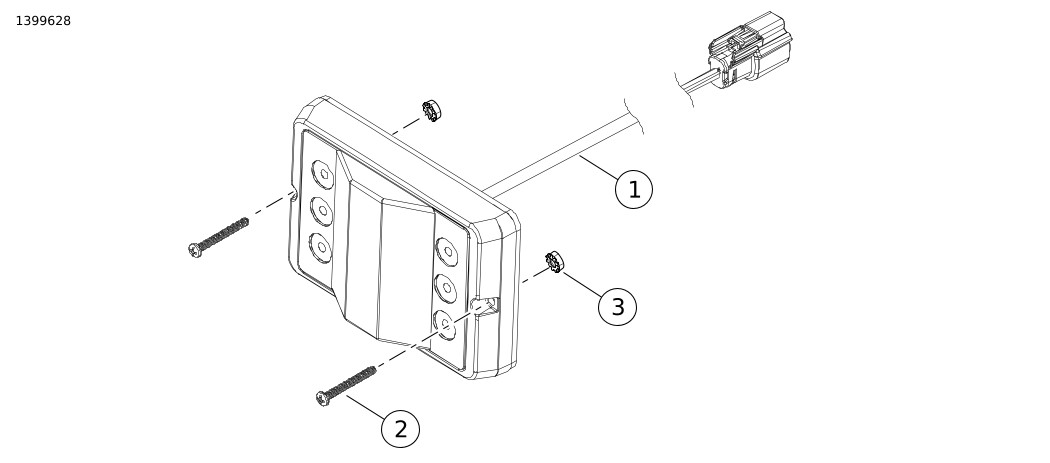 1399628

1

3

2