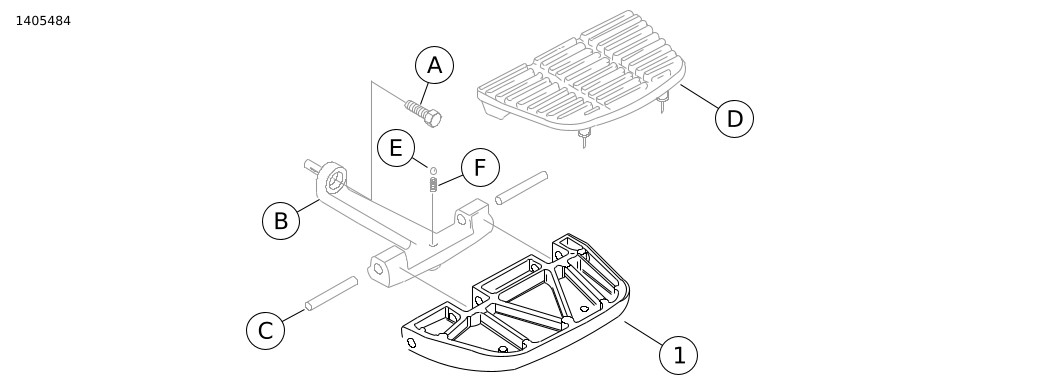 1405484

A

D

E

F

B

C

1