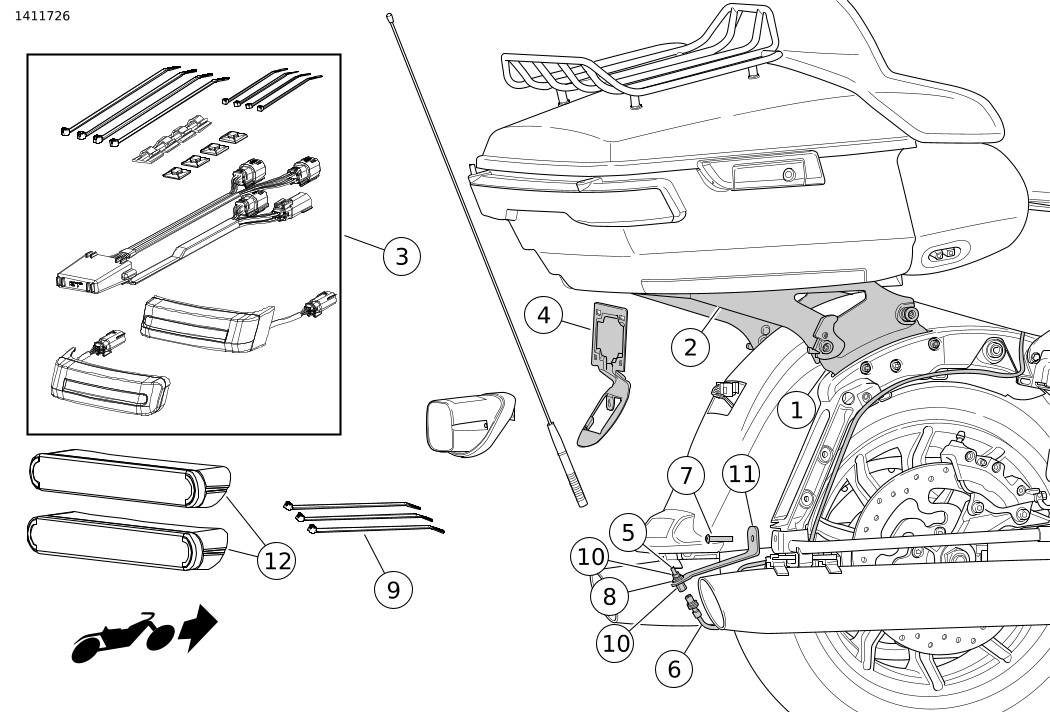 1411726

3

4

2

1

7

11

5

10

8

10

6

12

9