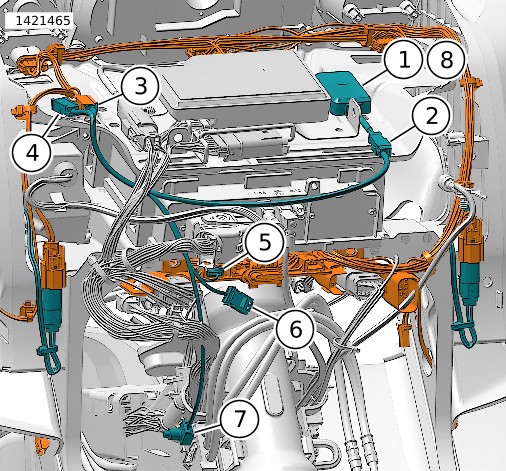 1421465

1
8
3
2
4
5
6
7