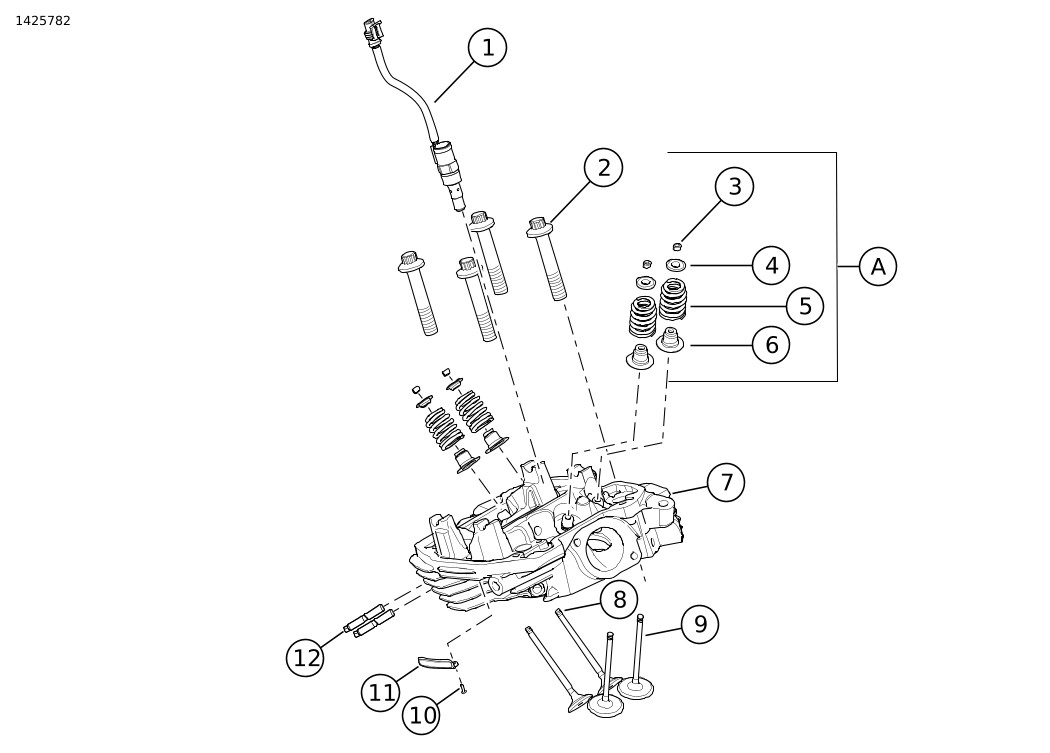 1425782

1
2
3
4
A
5
6
7
8
9
12
11
10