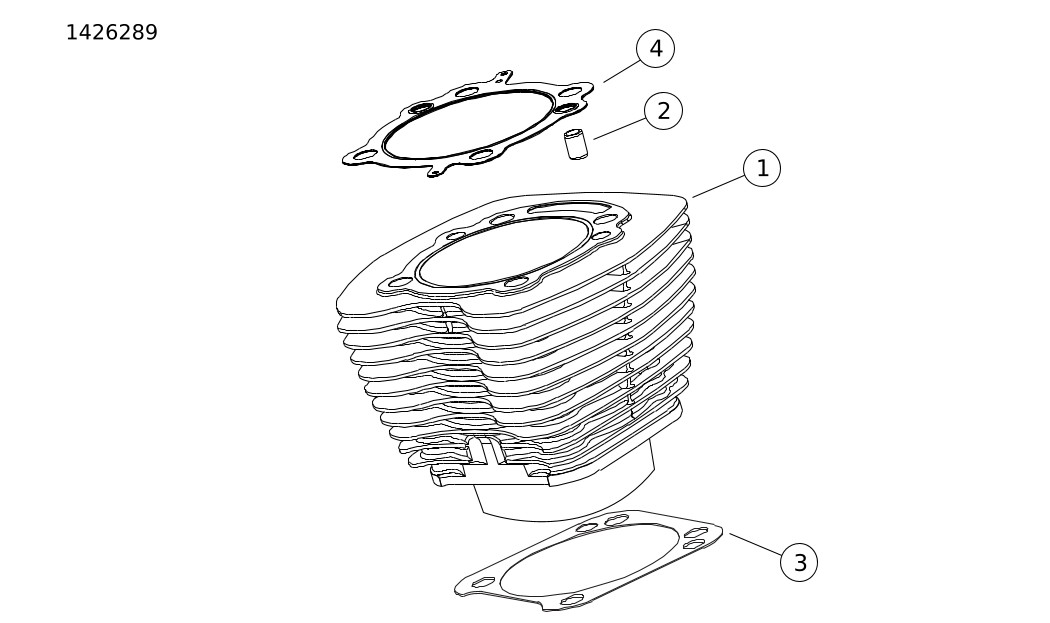 1426289

4

2

1

3