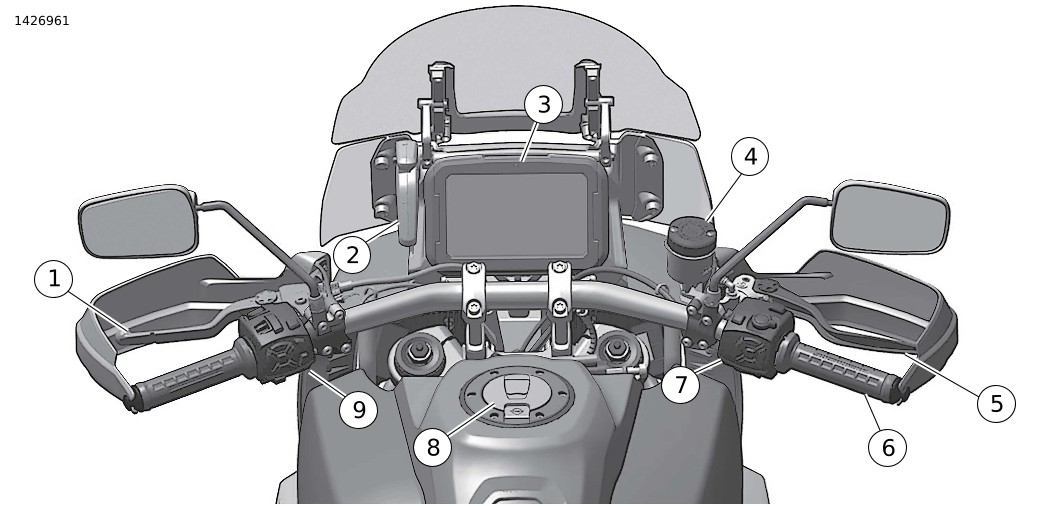 1426961

1
2
3
4
5
6
7
8
9