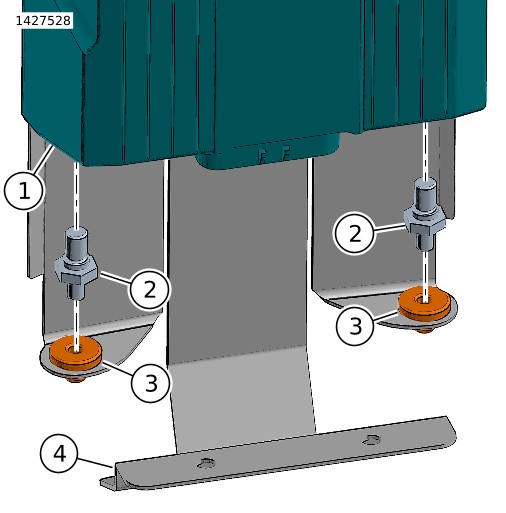 1427528

1

2

2

3

3

4