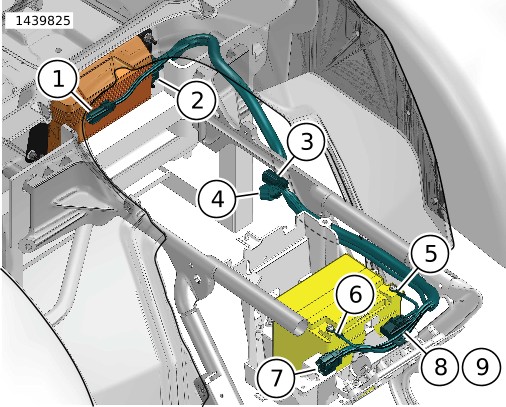 1439825

1
2
3
4
5
6
7
8
9