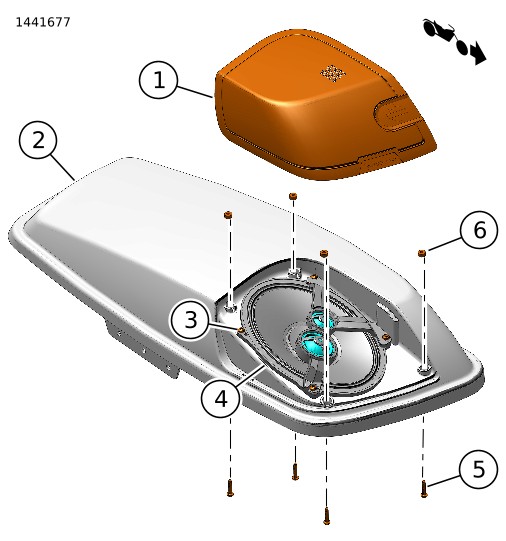 1441677

1

2

6

3

4

5