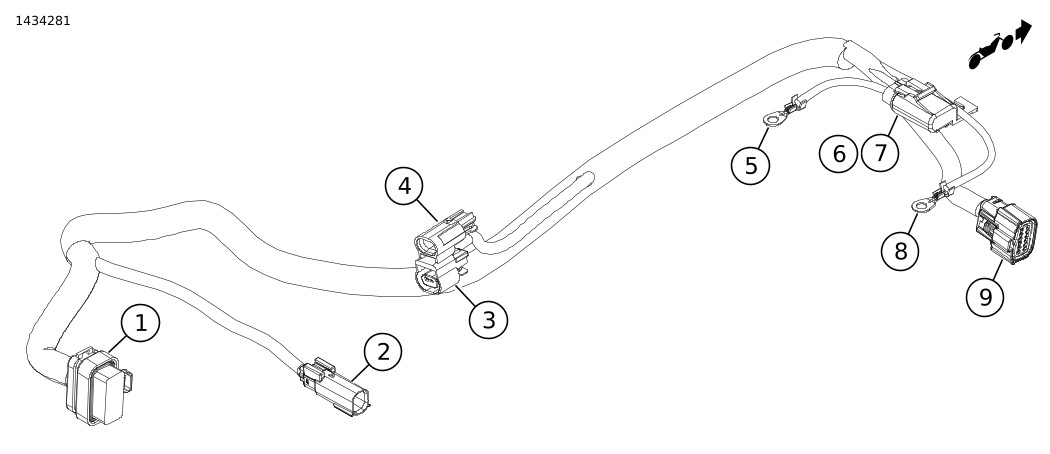 1434281

1
2
3
4
5
6
7
8
9