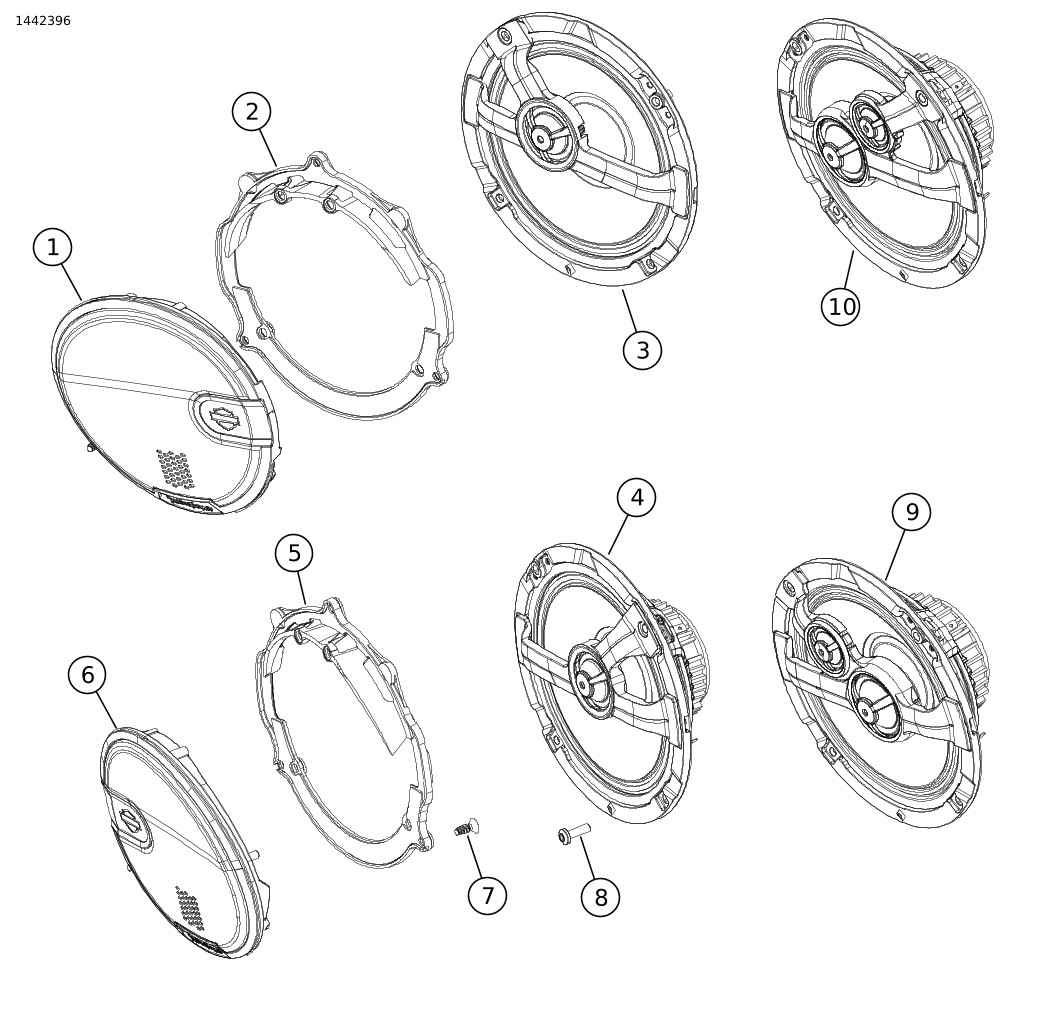 1442396

2

1

3

10

5

4

9

6

7

8