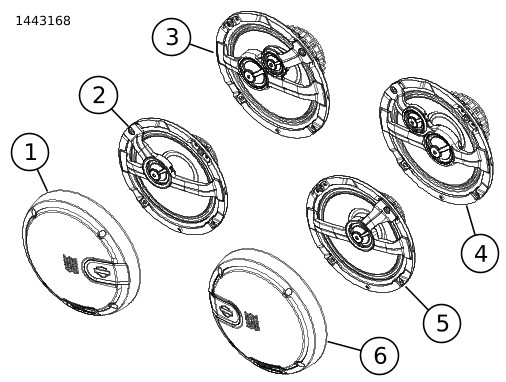 1443168

3

2

1

4

5

6