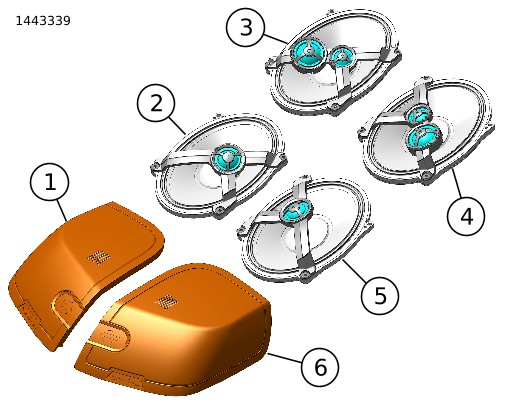 1443339

3

2

1

4

5

6