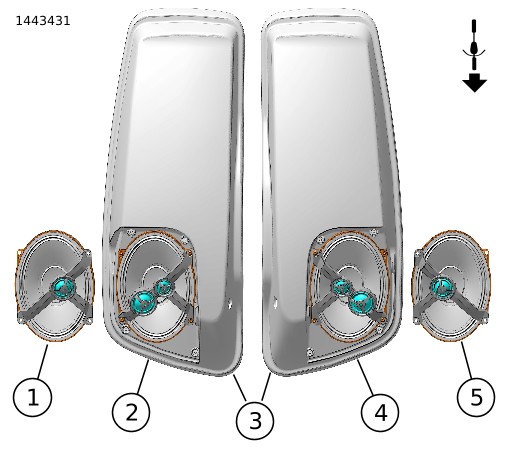 1443431

1

2

3

4

5