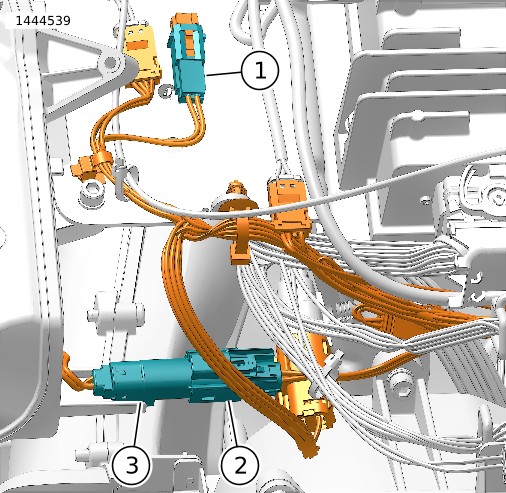 1444539

1

3

2