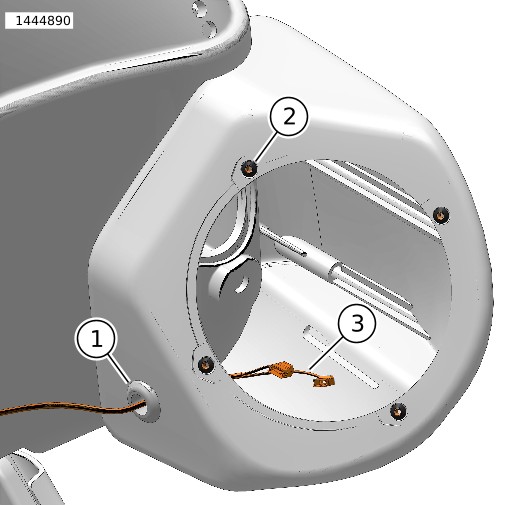 1444890

2

3

1