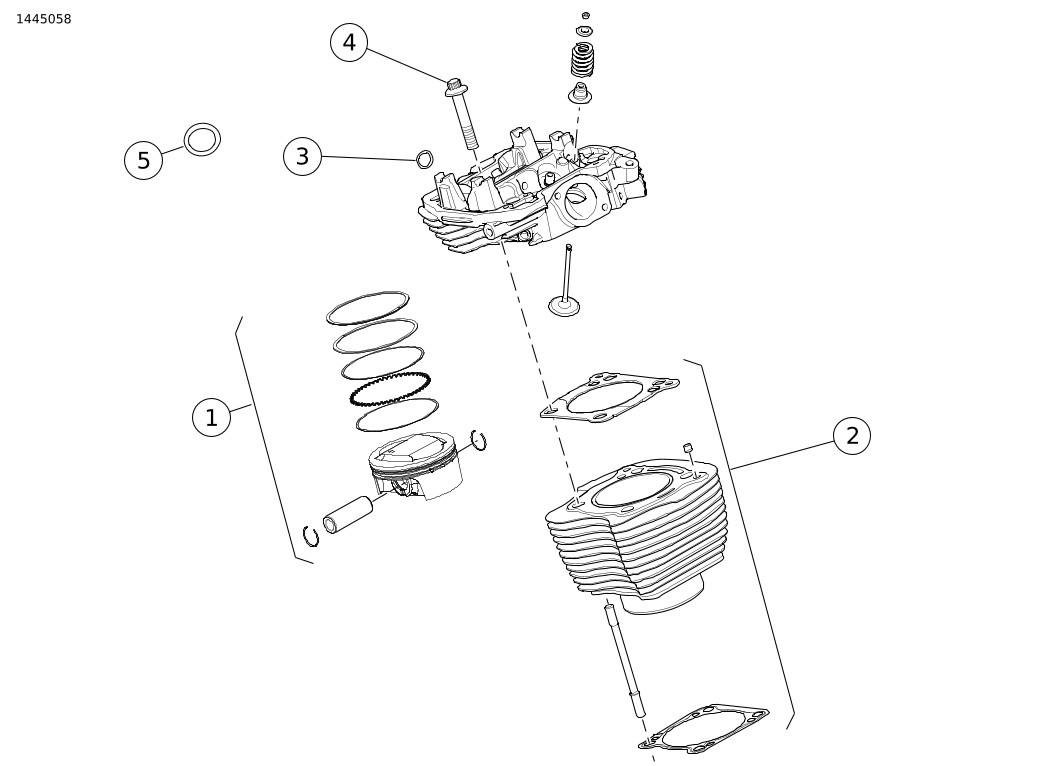 1445058

4

5

3

1

2