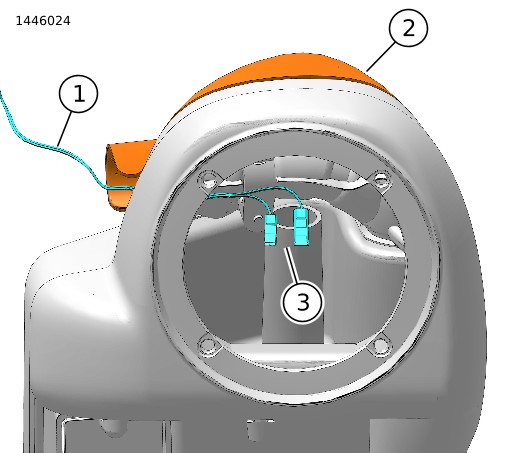 1446024

2

1

3